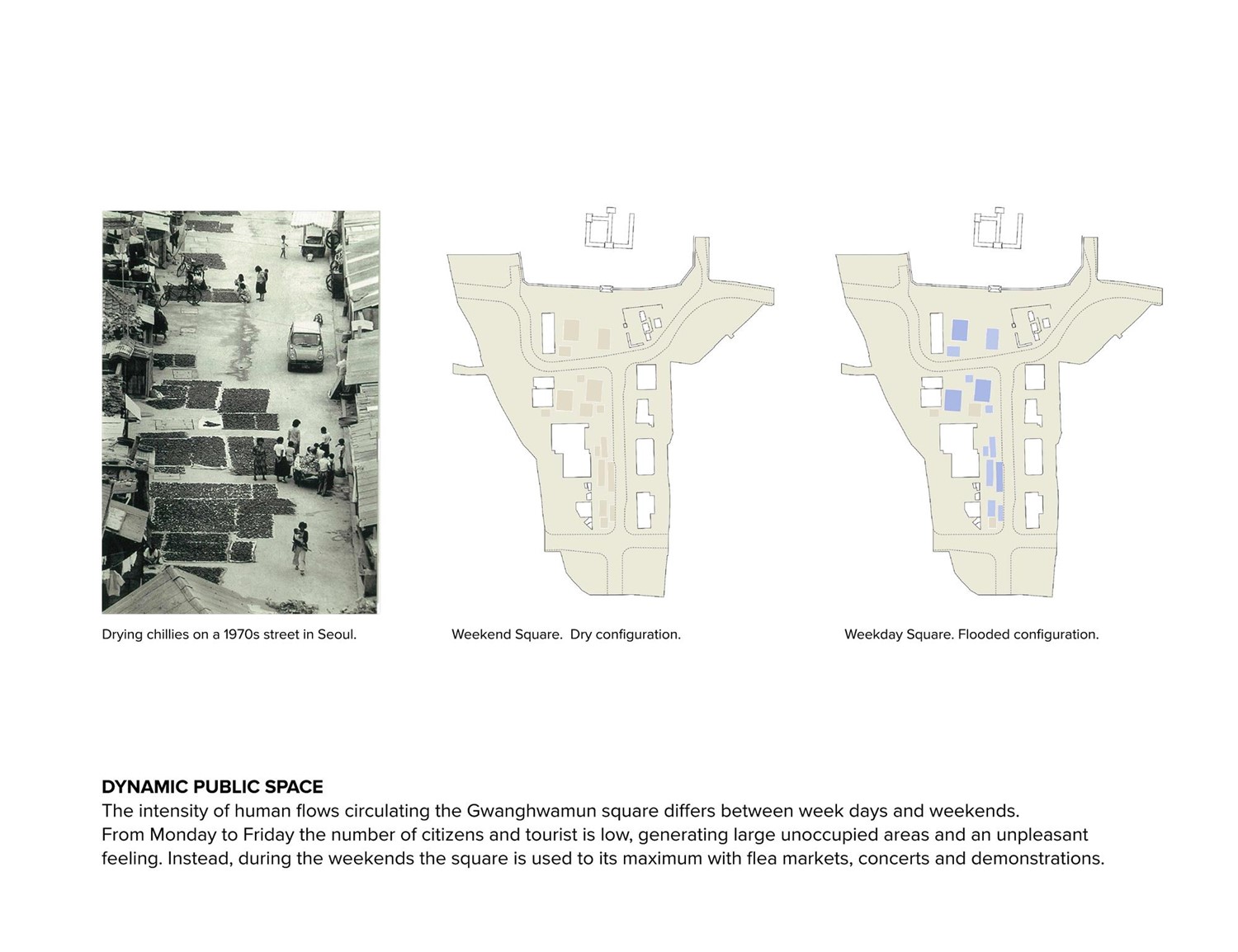 Drying chillies on a 1970s street in Seoul.

Weekend Square. Dry configuration.

Weekday Square. Flooded configuration.

DYNAMIC PUBLIC SPACE
The intensity of human flows circulating the Gwanghwamun square differs between week days and weekends.
From Monday to Friday the number of citizens and tourist is low, generating large unoccupied areas and an unpleasant feeling. Instead, during the weekends the square is used to its maximum with flea markets, concerts and demonstrations.