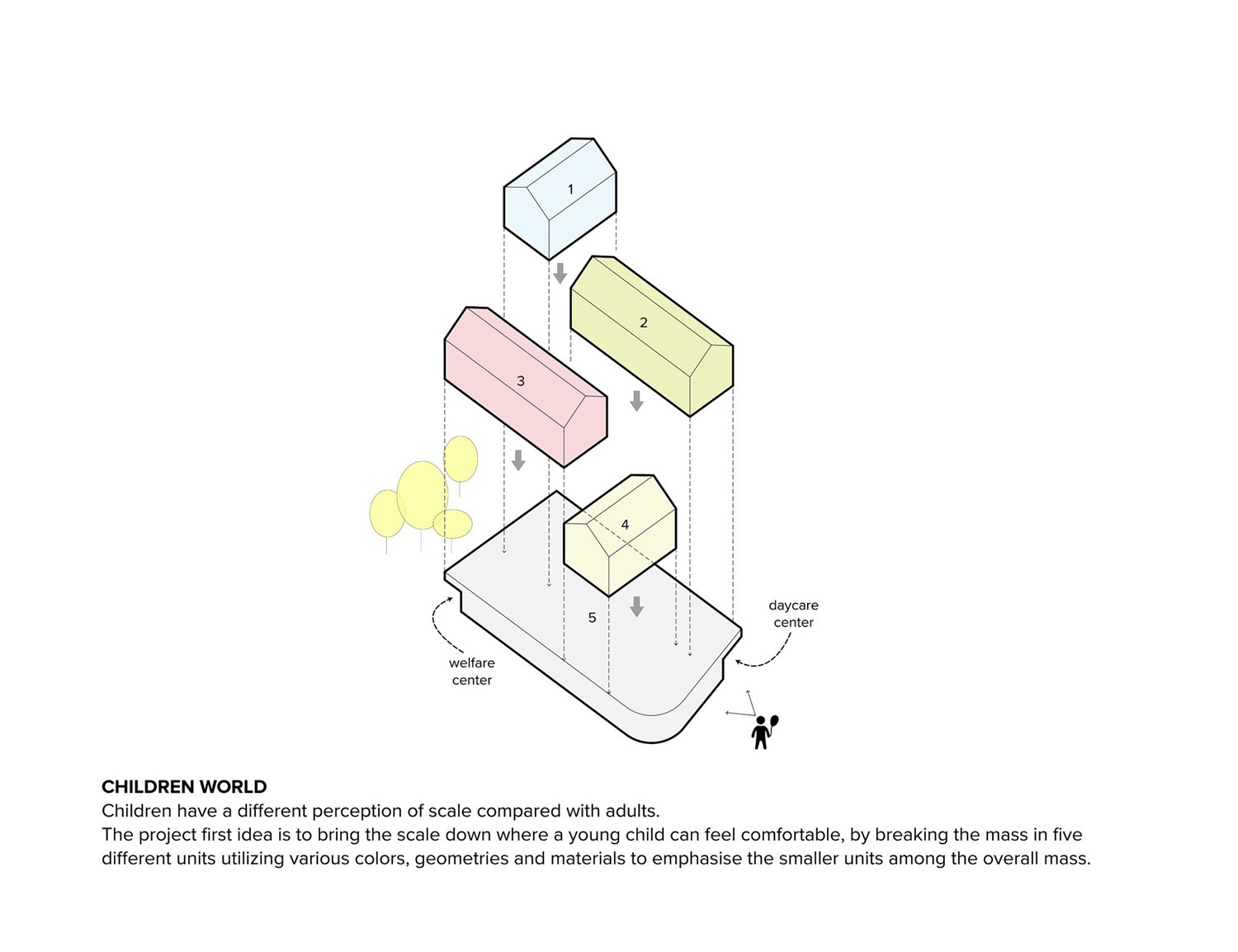 1

2

3

4

5

daycare center

welfare center

CHILDREN WORLD
Children have a different perception of scale compared with adults.
The project first idea is to bring the scale down where a young child can feel comfortable, by breaking the mass in five different units utilizing various colors, geometries and materials to emphasise the smaller units among the overall mass.