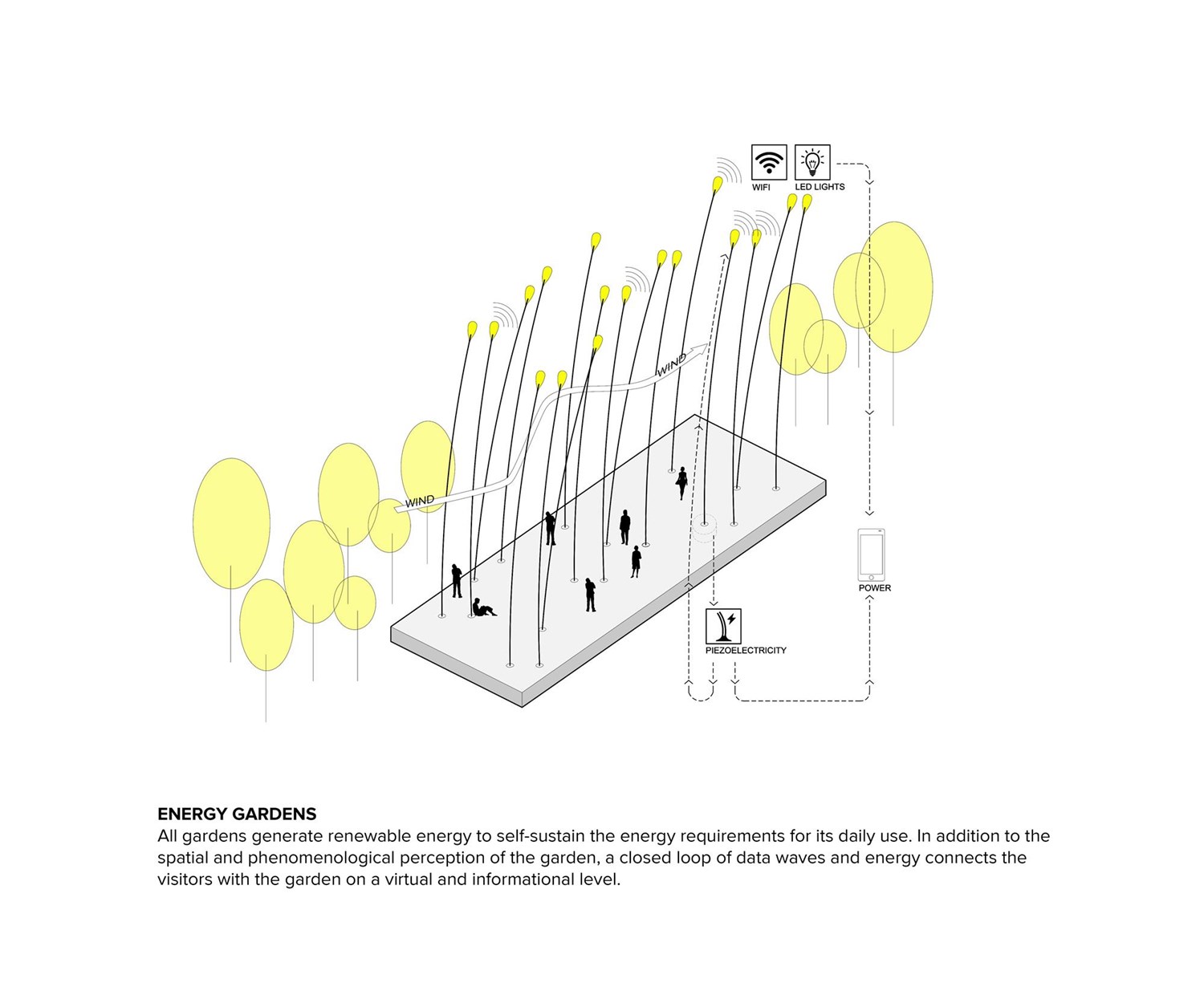 WIFI

LED LIGHTS

WIND

WIND

POWER

PIEZOELECTRICITY

ENERGY GARDENS
All gardens generate renewable energy to self-sustain the energy requirements for its daily use. In addition to the spatial and phenomenological perception of the garden, a closed loop of data waves and energy connects the visitors with the garden on a virtual and informational level.