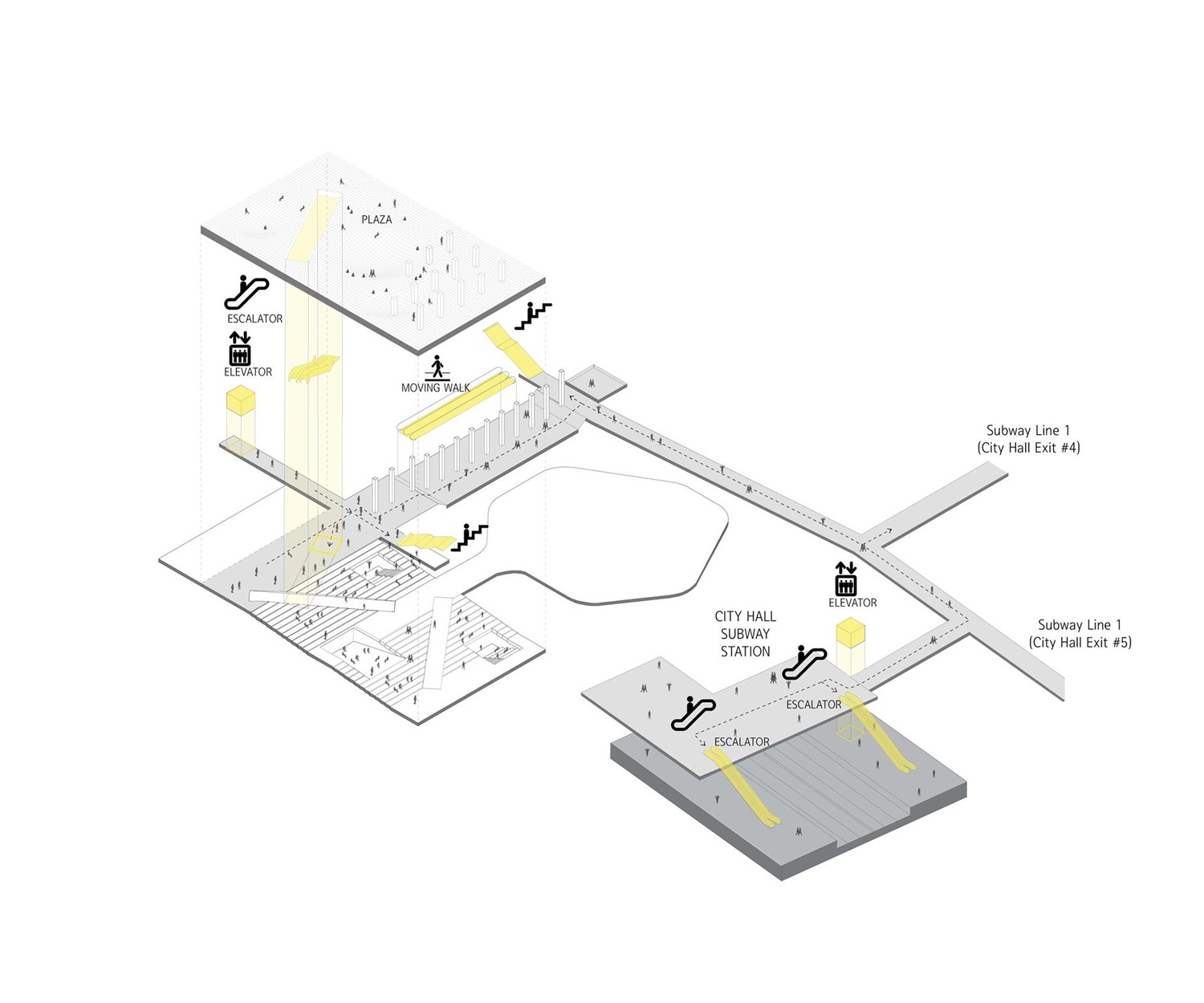 PLAZA

ESCALATOR

ELEVATOR

MOVING WALK

Subway Line 1
(City Hall Exit #4)

ELEVATOR

CITY HALL
SUBWAY
STATION

Subway Line 1
(City Hall Exit #5)

ESCALATOR

ESCALATOR