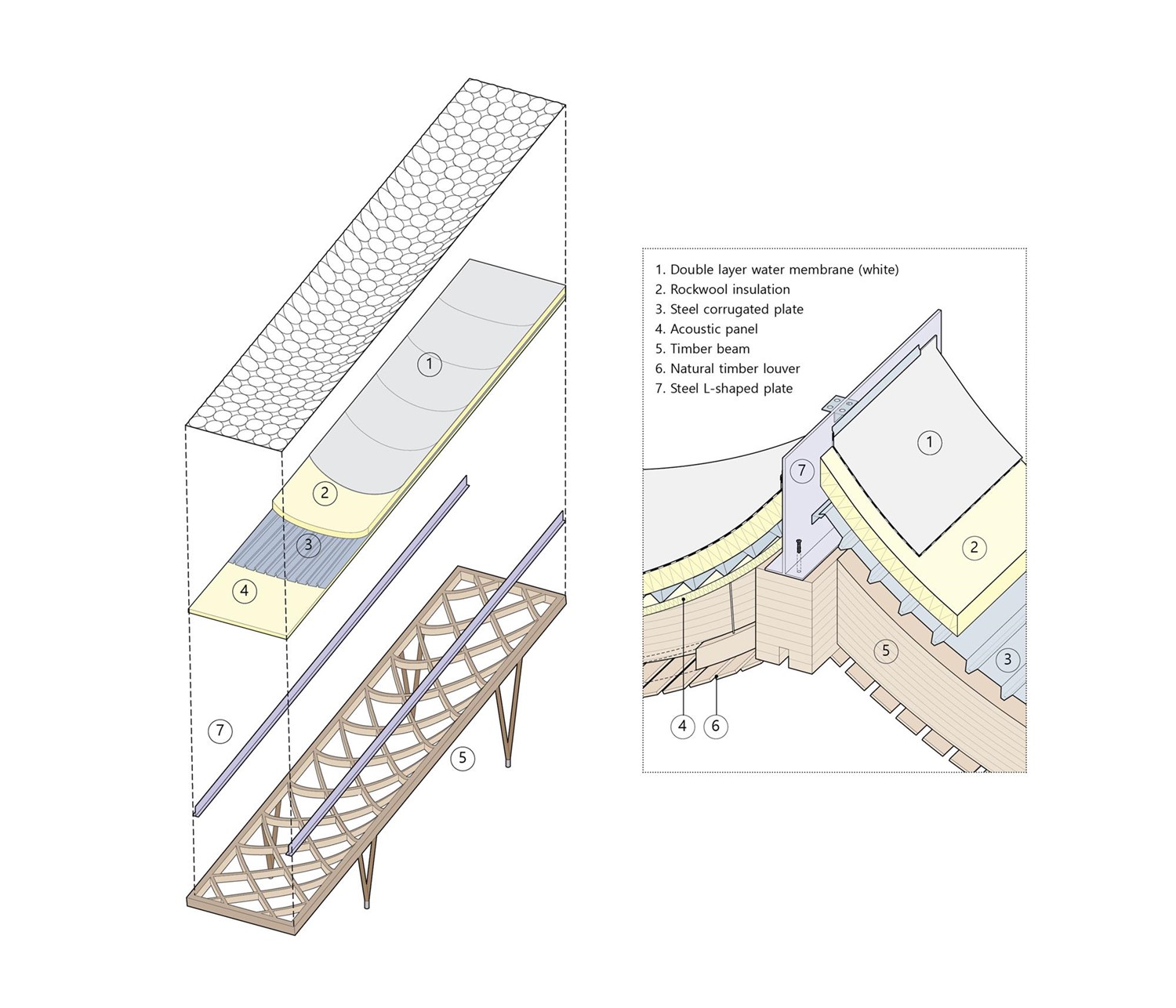 1
2
3
4
7
5

1. Double layer water membrane (white)
2. Rockwool insulation
3. Steel corrugated plate
4. Acoustic panel
5. Timber beam
6. Natural timber louver
7. Steel L-shaped plate

1
7
2
5
3
4
6