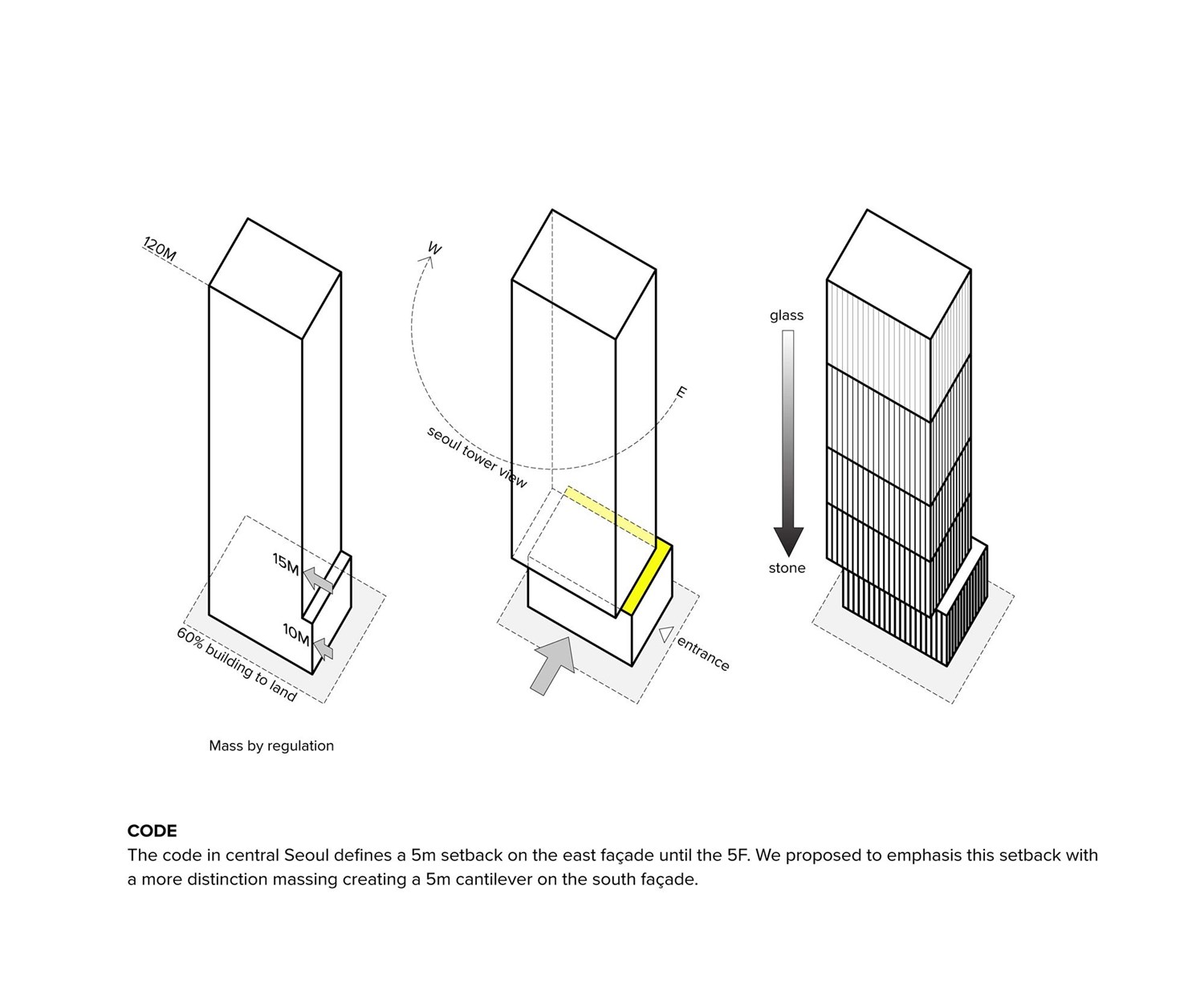 120M

15M

10M

60% building to land

Mass by regulation

W

E

seoul tower view

entrance

glass

stone

CODE
The code in central Seoul defines a 5m setback on the east façade until the 5F. We proposed to emphasis this setback with a more distinction massing creating a 5m cantilever on the south façade.