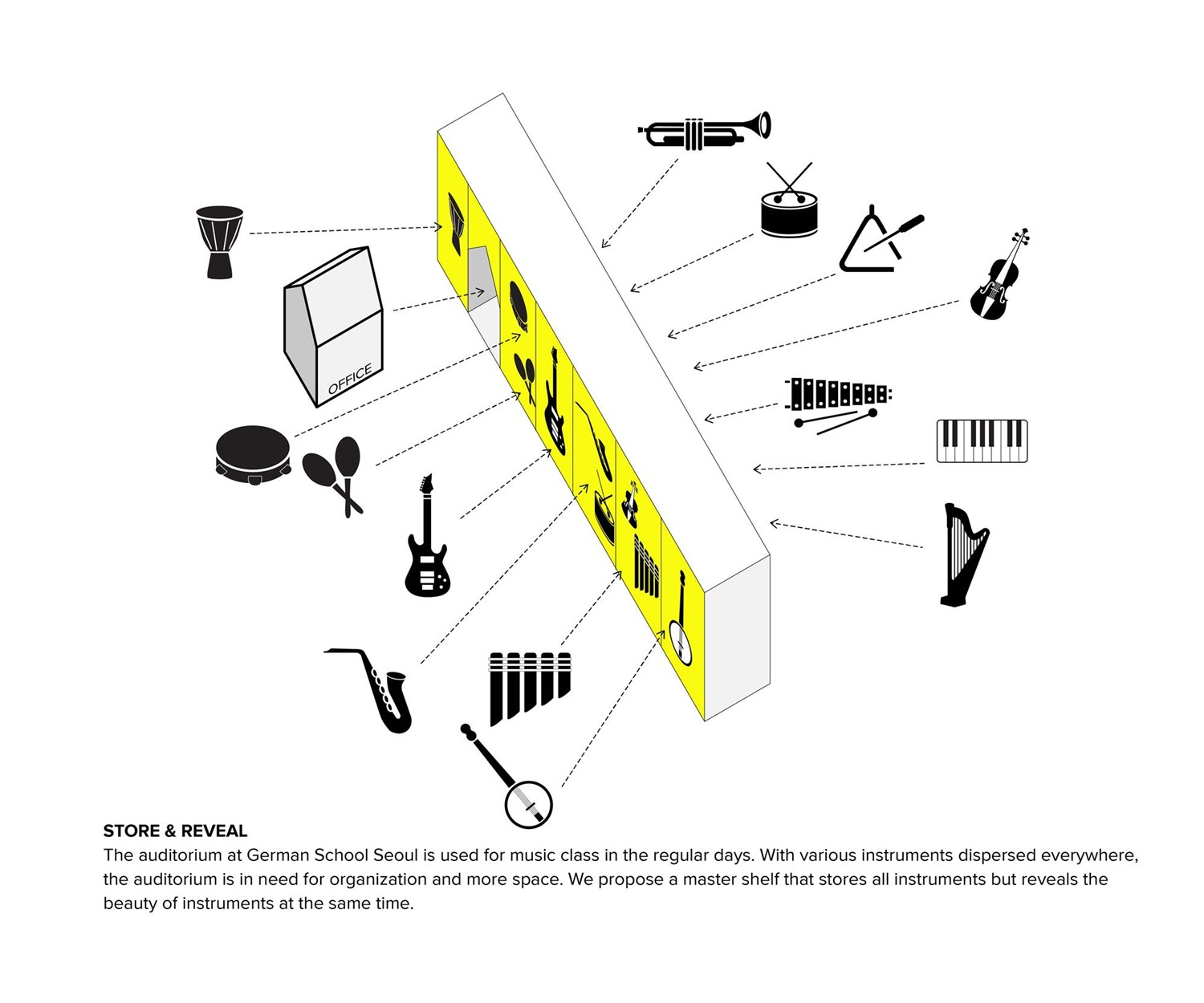 OFFICE

STORE & REVEAL
The auditorium at German School Seoul is used for music class in the regular days. With various instruments dispersed everywhere, the auditorium is in need for organization and more space. We propose a master shelf that stores all instruments but reveals the beauty of instruments at the same time.