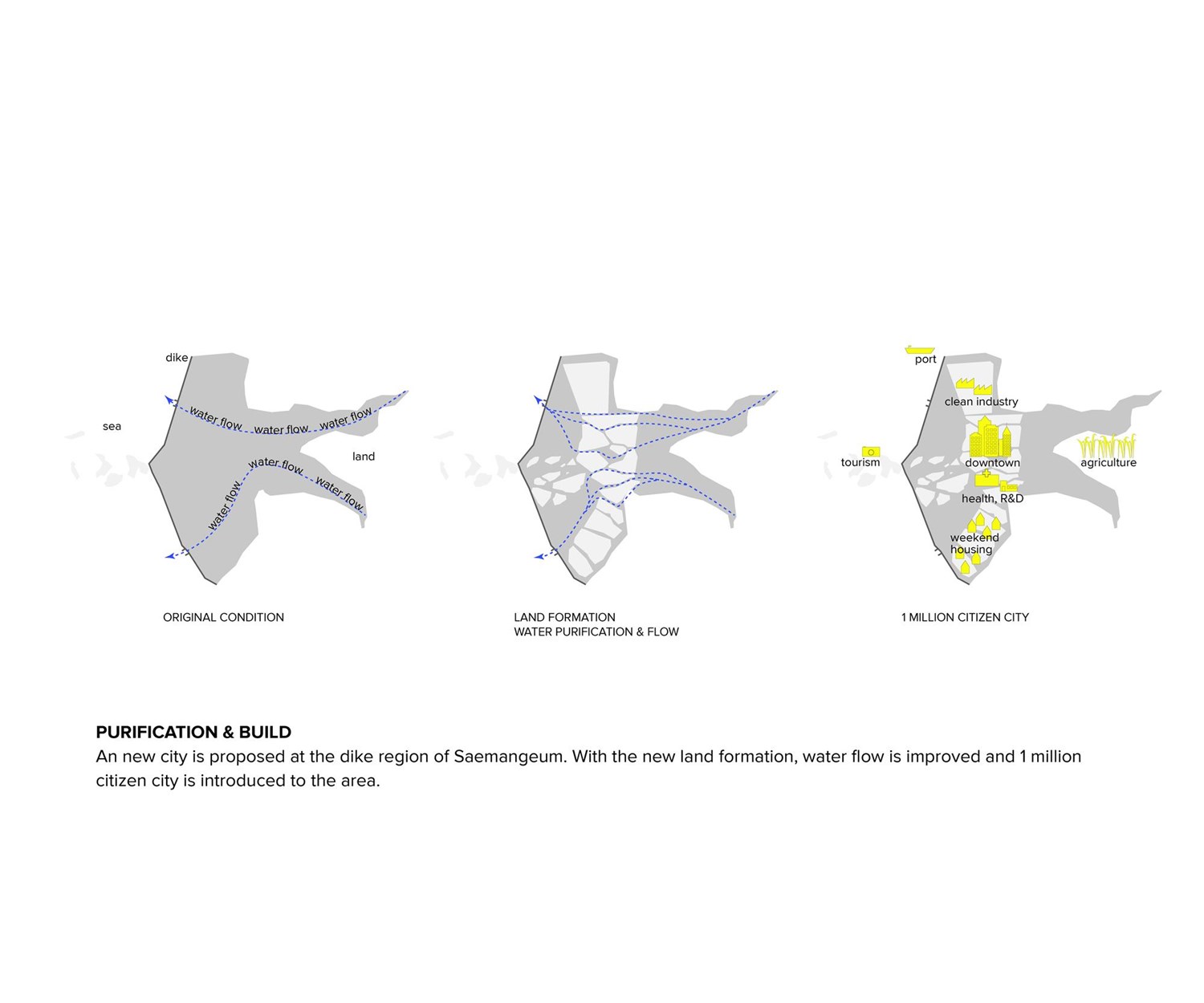 dike
sea
water flow
water flow
water flow
land
water flow
water flow
water flow

ORIGINAL CONDITION

LAND FORMATION
WATER PURIFICATION & FLOW

port
clean industry
tourism
downtown
agriculture
health, R&D
weekend
housing

1 MILLION CITIZEN CITY

PURIFICATION & BUILD
An new city is proposed at the dike region of Saemangeum. With the new land formation, water flow is improved and 1 million citizen city is introduced to the area.