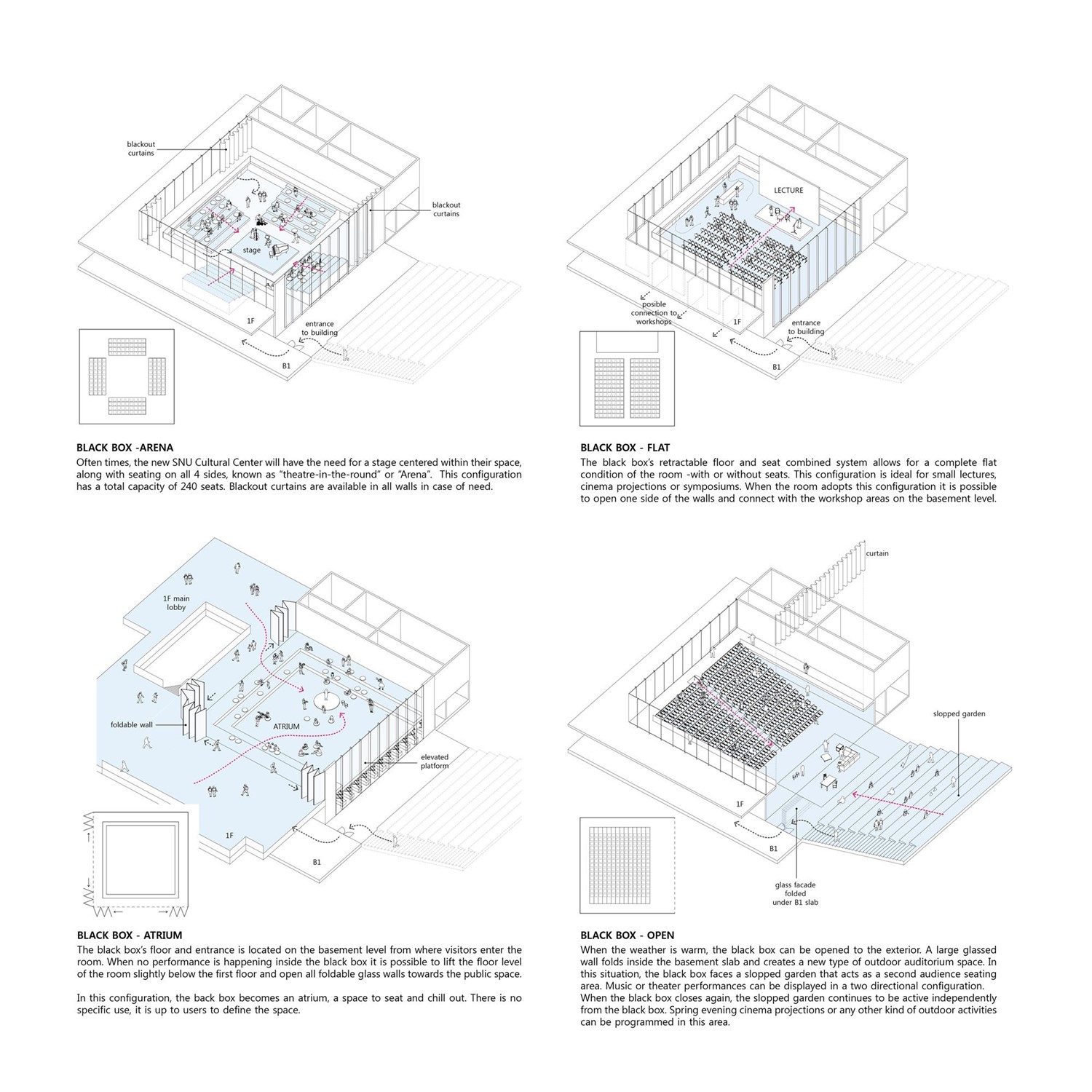 blackout curtains

blackout curtains

stage

1F

entrance to building

B1

BLACK BOX -ARENA

Often times, the new SNU Cultural Center will have the need for a stage centered within their space, along with seating on all 4 sides, known as "theatre-in-the-round" or "Arena". This configuration has a total capacity of 240 seats. Blackout curtains are available in all walls in case of need.

LECTURE

posible connection to workshops

1F

entrance to building

B1

BLACK BOX - FLAT

The black box's retractable floor and seat combined system allows for a complete flat condition of the room -with or without seats. This configuration is ideal for small lectures, cinema projections or symposiums. When the room adopts this configuration it is possible to open one side of the walls and connect with the workshop areas on the basement level.

1F main lobby

foldable wall

ATRIUM

elevated platform

1F

B1

BLACK BOX - ATRIUM

The black box's floor and entrance is located on the basement level from where visitors enter the room. When no performance is happening inside the black box it is possible to lift the floor level of the room slightly below the first floor and open all foldable glass walls towards the public space.

In this configuration, the back box becomes an atrium, a space to seat and chill out. There is no specific use, it is up to users to define the space.

curtain

slopped garden

1F

B1

glass facade folded under B1 slab

BLACK BOX - OPEN

When the weather is warm, the black box can be opened to the exterior. A large glassed wall folds inside the basement slab and creates a new type of outdoor auditorium space. In this situation, the black box faces a slopped garden that acts as a second audience seating area. Music or theater performances can be displayed in a two directional configuration. When the black box closes again, the slopped garden continues to be active independently from the black box. Spring evening cinema projections or any other kind of outdoor activities can be programmed in this area.